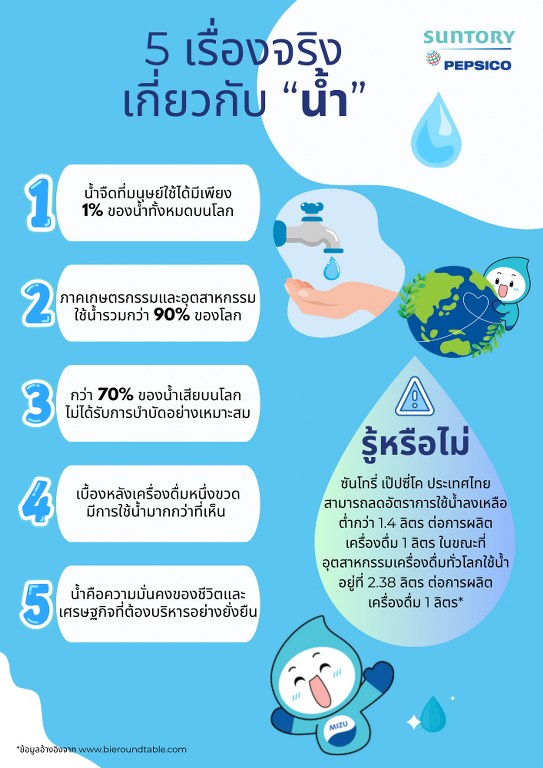 5 เรื่องจริง เกี่ยวกับ "น้ำ"

SUNTORY PEPSICO

1 น้ำจืดที่มนุษย์ใช้ได้มีเพียง 1% ของน้ำทั้งหมดบนโลก

2 ภาคเกษตรกรรมและอุตสาหกรรม ใช้น้ำรวมกว่า 90% ของโลก

3 กว่า 70% ของน้ำเสียบนโลก ไม่ได้รับการบำบัดอย่างเหมาะสม

4 เบื้องหลังเครื่องดื่มหนึ่งขวด มีการใช้น้ำมากกว่าที่เห็น

5 น้ำคือความมั่นคงของชีวิตและ เศรษฐกิจที่ต้องบริหารอย่างยั่งยืน

รู้หรือไม่

ซันโทรี่ เป๊ปซี่โค ประเทศไทย สามารถลดอัตราการใช้น้ำลงเหลือ ต่ำกว่า 1.4 ลิตร ต่อการผลิต เครื่องดื่ม 1 ลิตร ในขณะที่ อุตสาหกรรมเครื่องดื่มทั่วโลกใช้น้ำ อยู่ที่ 2.38 ลิตร ต่อการผลิต เครื่องดื่ม 1 ลิตร*

MIZU

*ข้อมูลอ้างอิงจาก www.bieroundtable.com